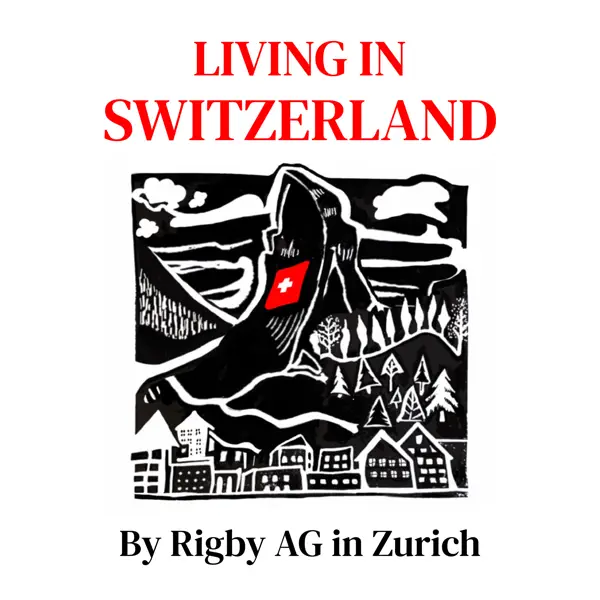 LIVING IN
SWITZERLAND

By Rigby AG in Zurich